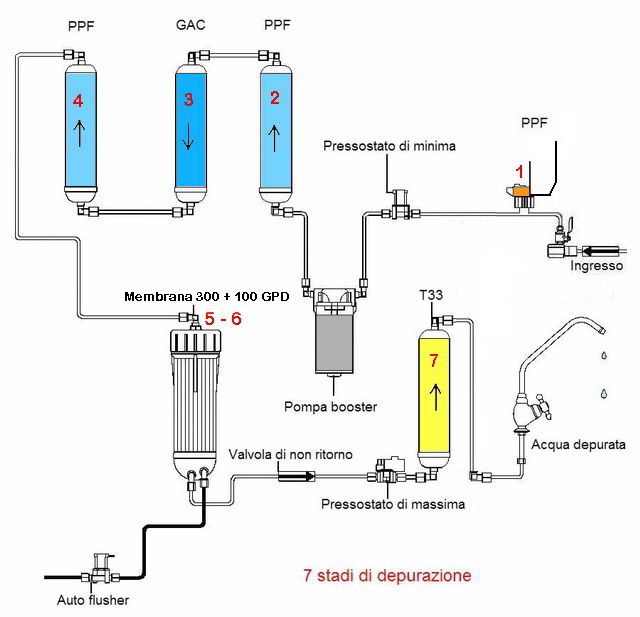 PPF
GAC
PPF
4
3
2
PPF
Pressostato di minima
1
Ingresso
Membrana 300 + 100 GPD
5 - 6
T33
7
Pompa booster
Acqua depurata
Valvola di non ritorno
Pressostato di massima
Auto flusher
7 stadi di depurazione